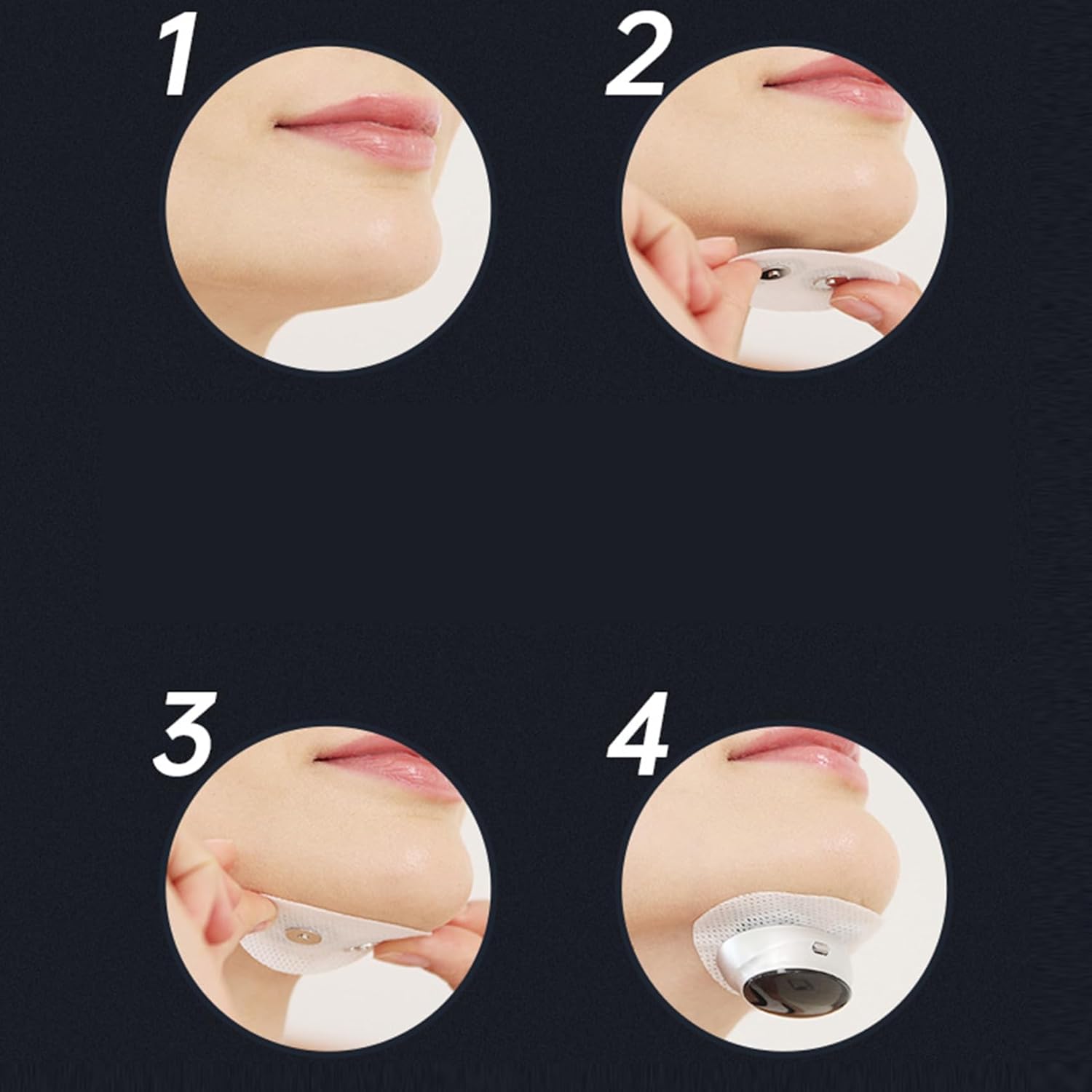 1

2

3

4