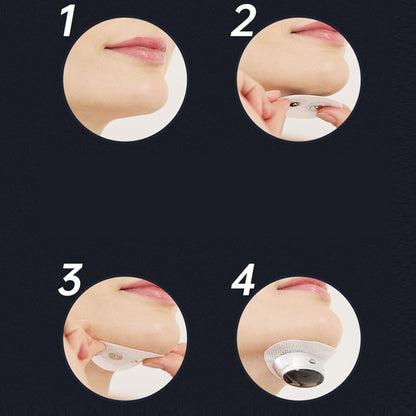 1

2

3

4