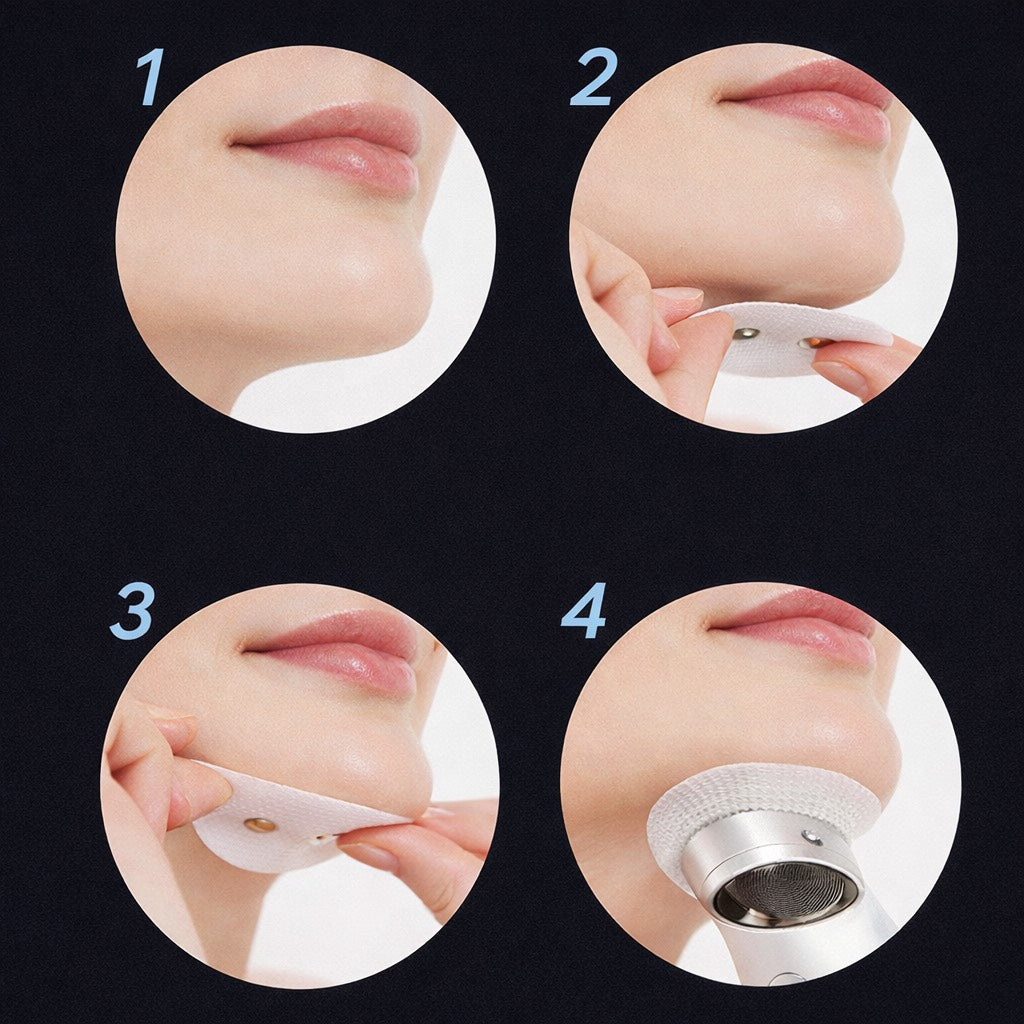 1

2

3

4